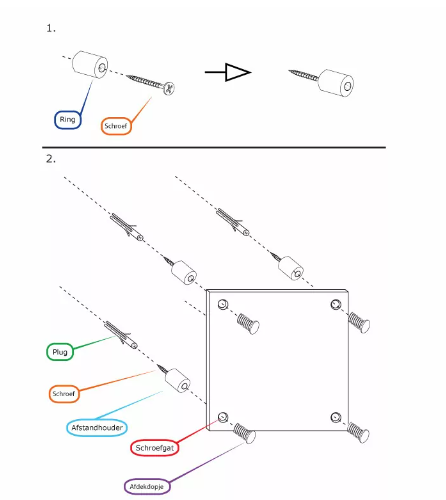 1.

Ring

Schroef

2.

Plug

Schroef

Afstandhouder

Schroefgat

Afdekdopje